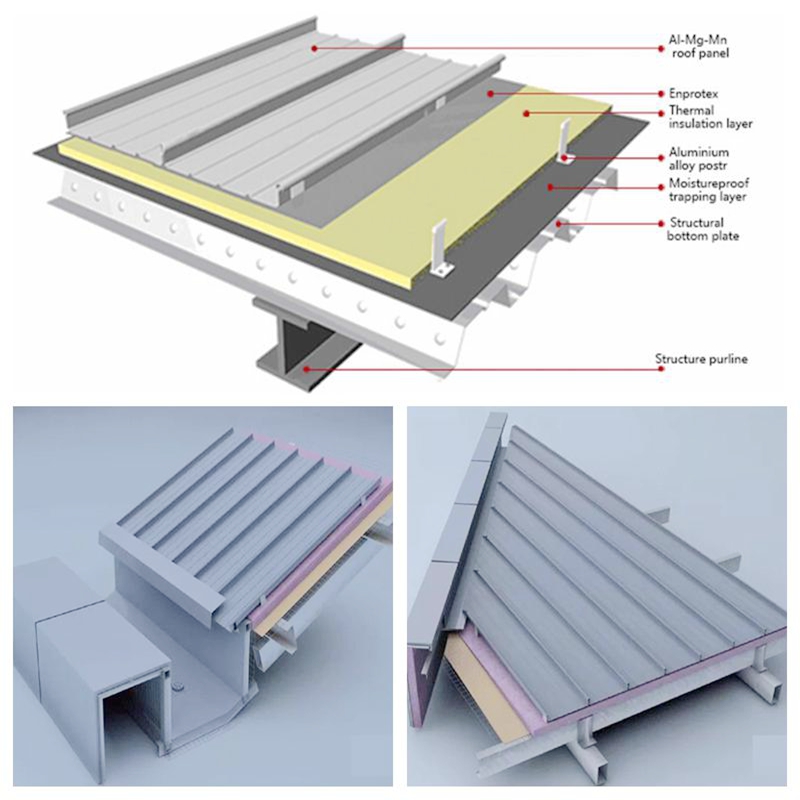 Al-Mg-Mn roof panel

Enprotex

Thermal insulation layer

Aluminium alloy postr

Moistureproof trapping layer

Structural bottom plate

Structure purline